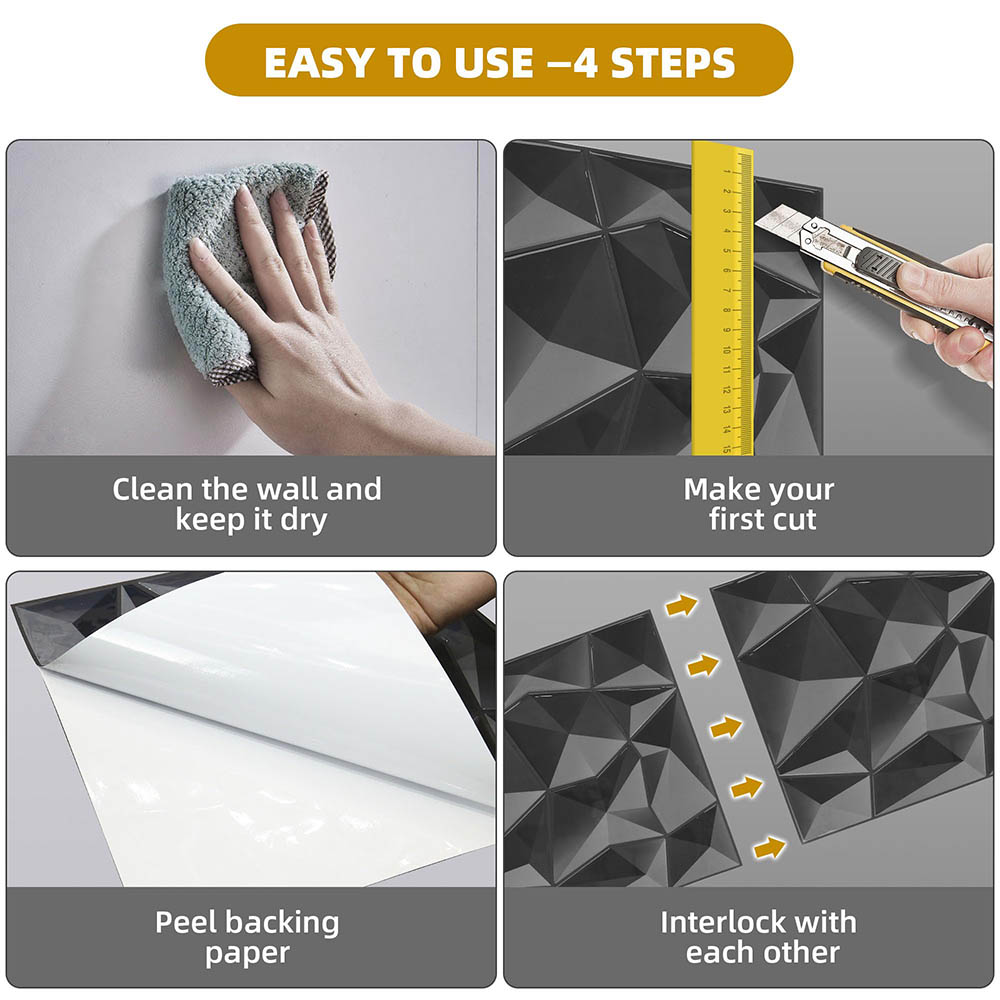 EASY TO USE –4 STEPS

Clean the wall and keep it dry

1 2 3 4 5 6 7 8 9 10 11 12 13 14 15

Make your first cut

Peel backing paper

Interlock with each other