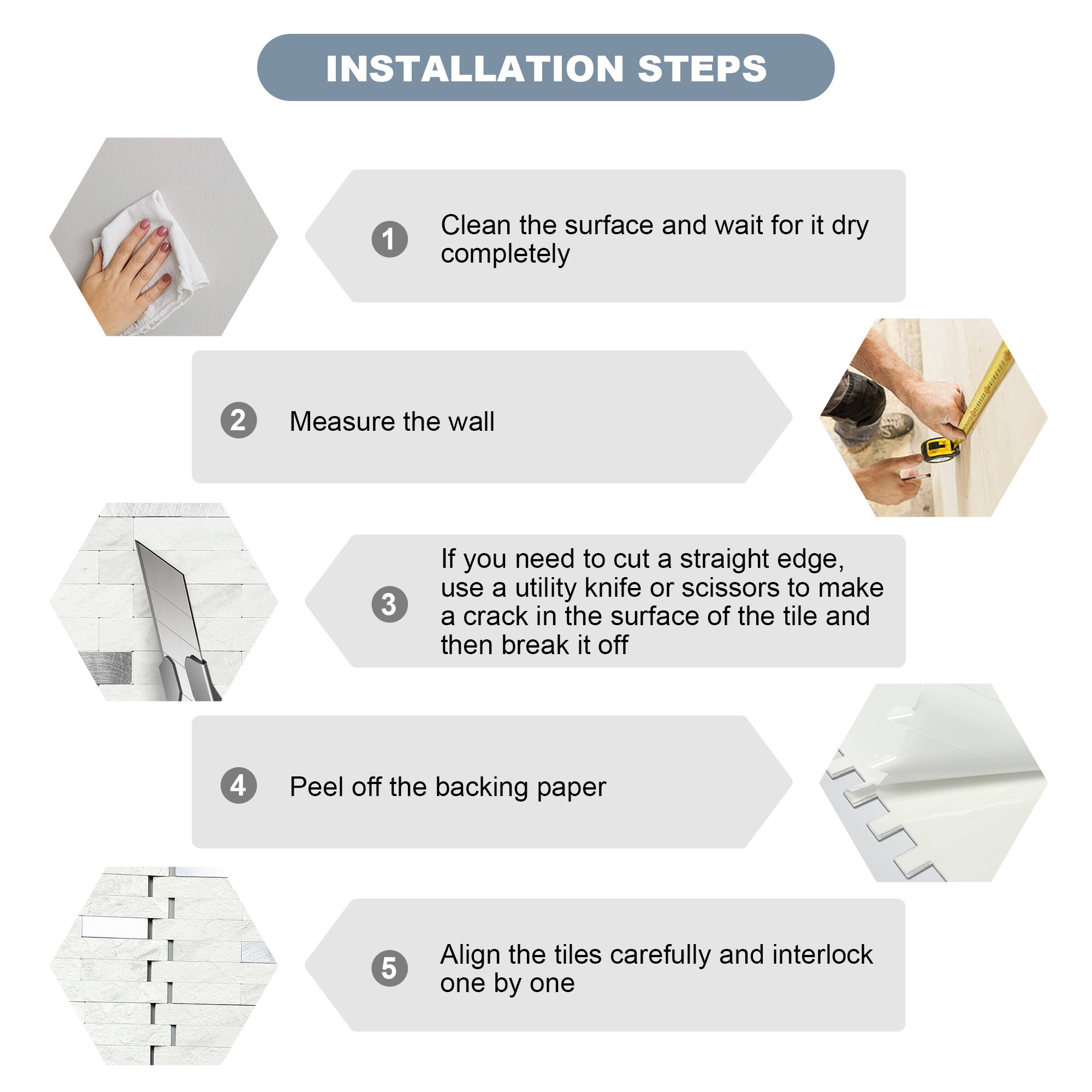 INSTALLATION STEPS

1 Clean the surface and wait for it dry completely

2 Measure the wall

3 If you need to cut a straight edge, use a utility knife or scissors to make a crack in the surface of the tile and then break it off

4 Peel off the backing paper

5 Align the tiles carefully and interlock one by one