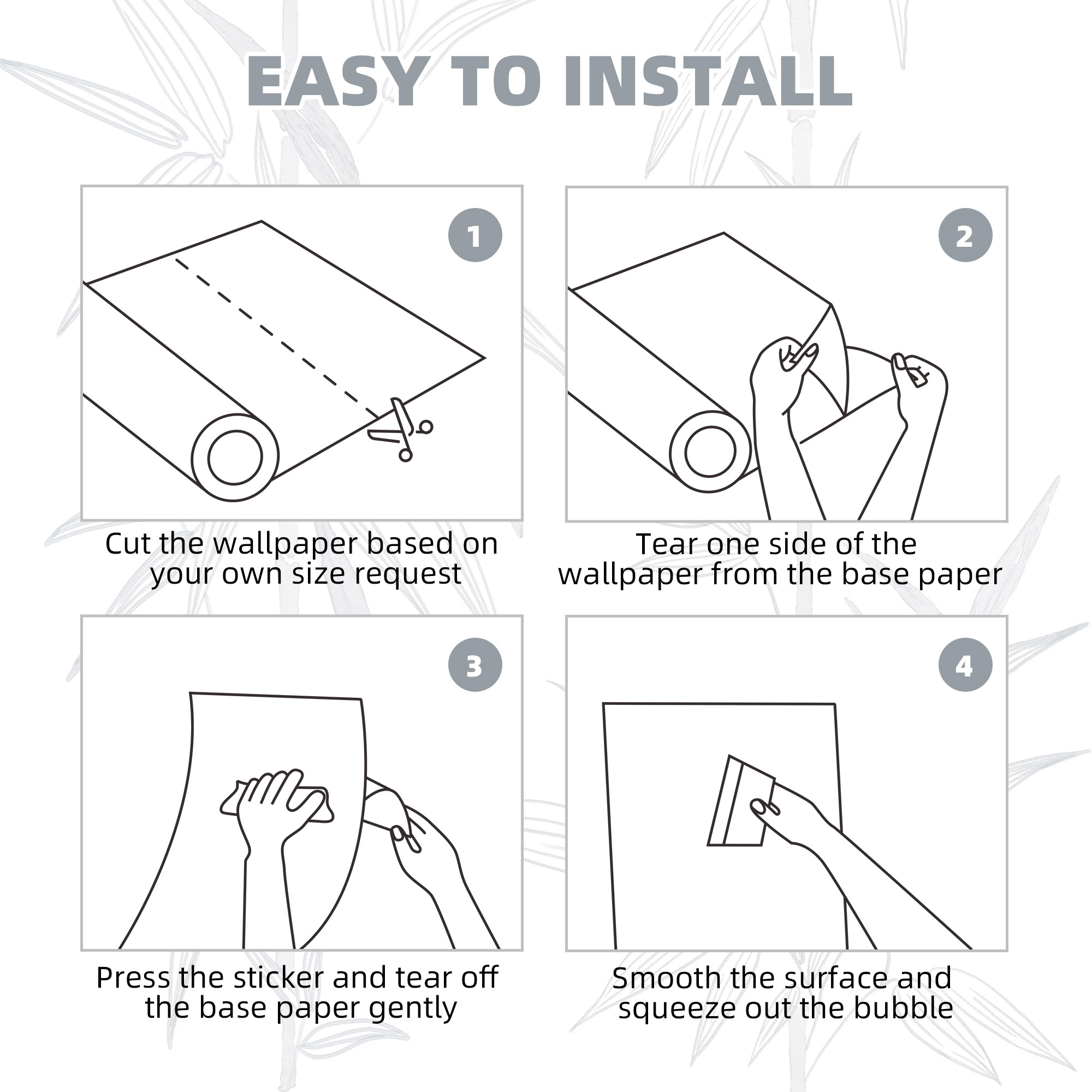 EASY TO INSTALL

1

Cut the wallpaper based on your own size request

2

Tear one side of the wallpaper from the base paper

3

Press the sticker and tear off the base paper gently

4

Smooth the surface and squeeze out the bubble