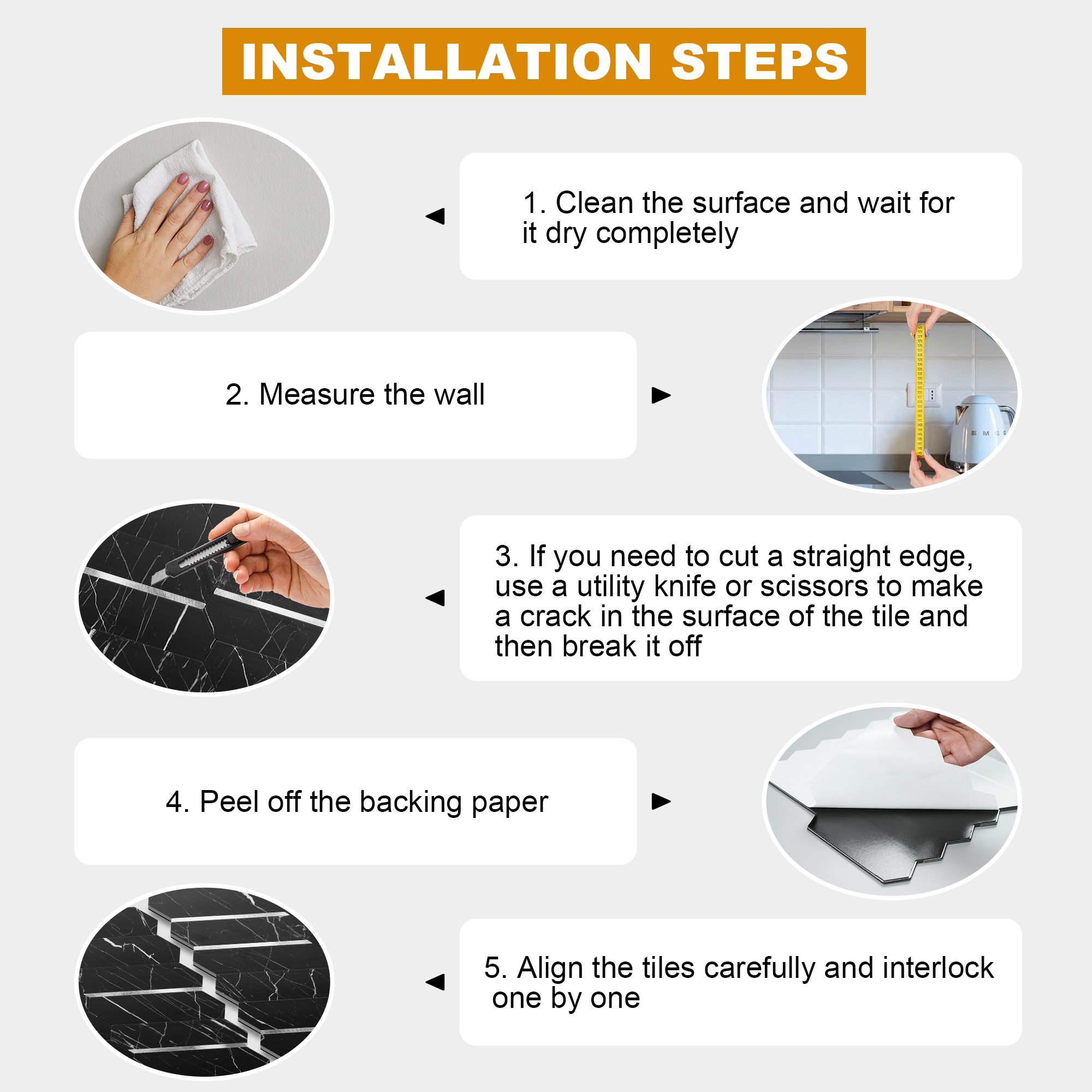 INSTALLATION STEPS

1. Clean the surface and wait for it dry completely

2. Measure the wall

3. If you need to cut a straight edge, use a utility knife or scissors to make a crack in the surface of the tile and then break it off

4. Peel off the backing paper

5. Align the tiles carefully and interlock one by one