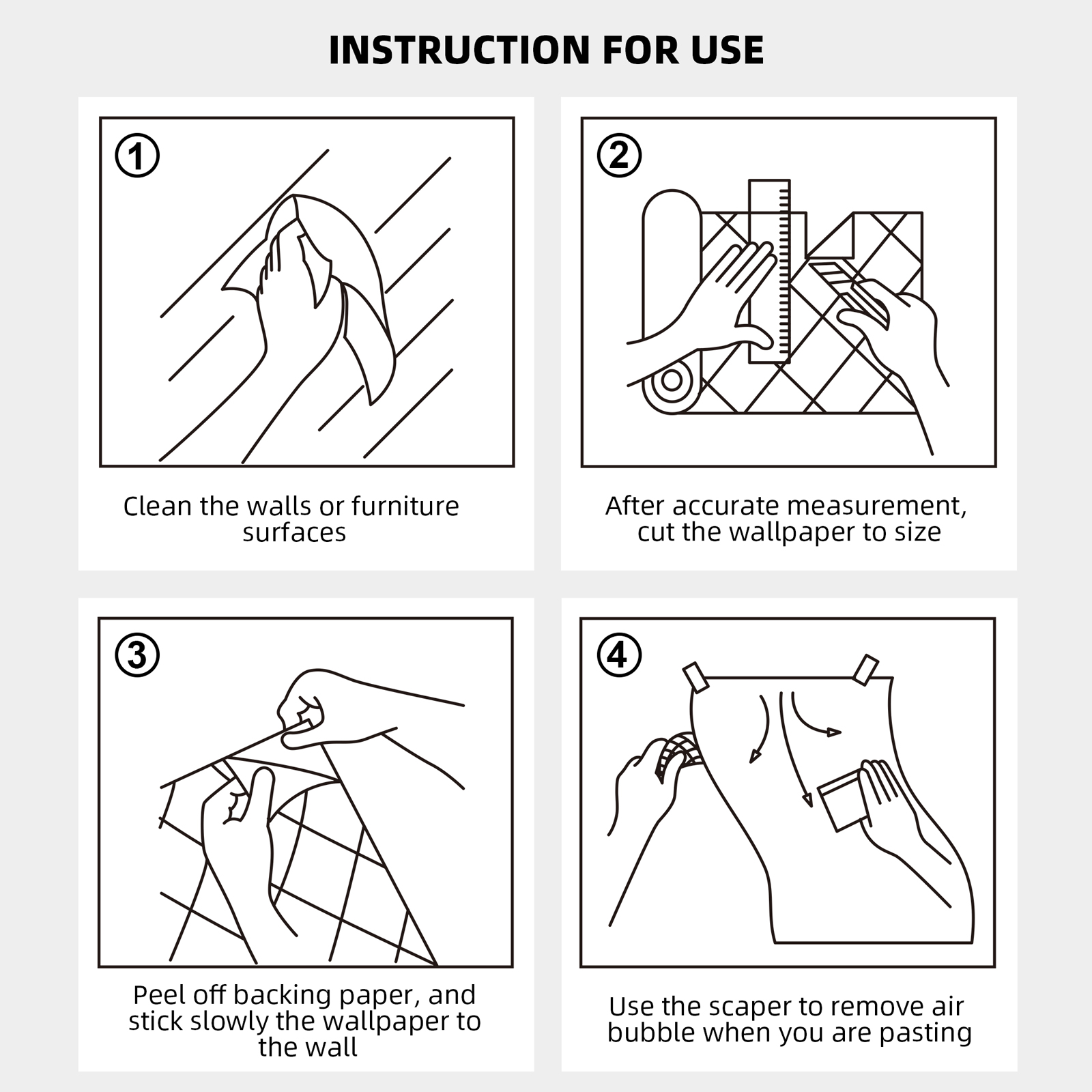 INSTRUCTION FOR USE

①

Clean the walls or furniture surfaces

②

After accurate measurement, cut the wallpaper to size

③

Peel off backing paper, and stick slowly the wallpaper to the wall

④

Use the scaper to remove air bubble when you are pasting