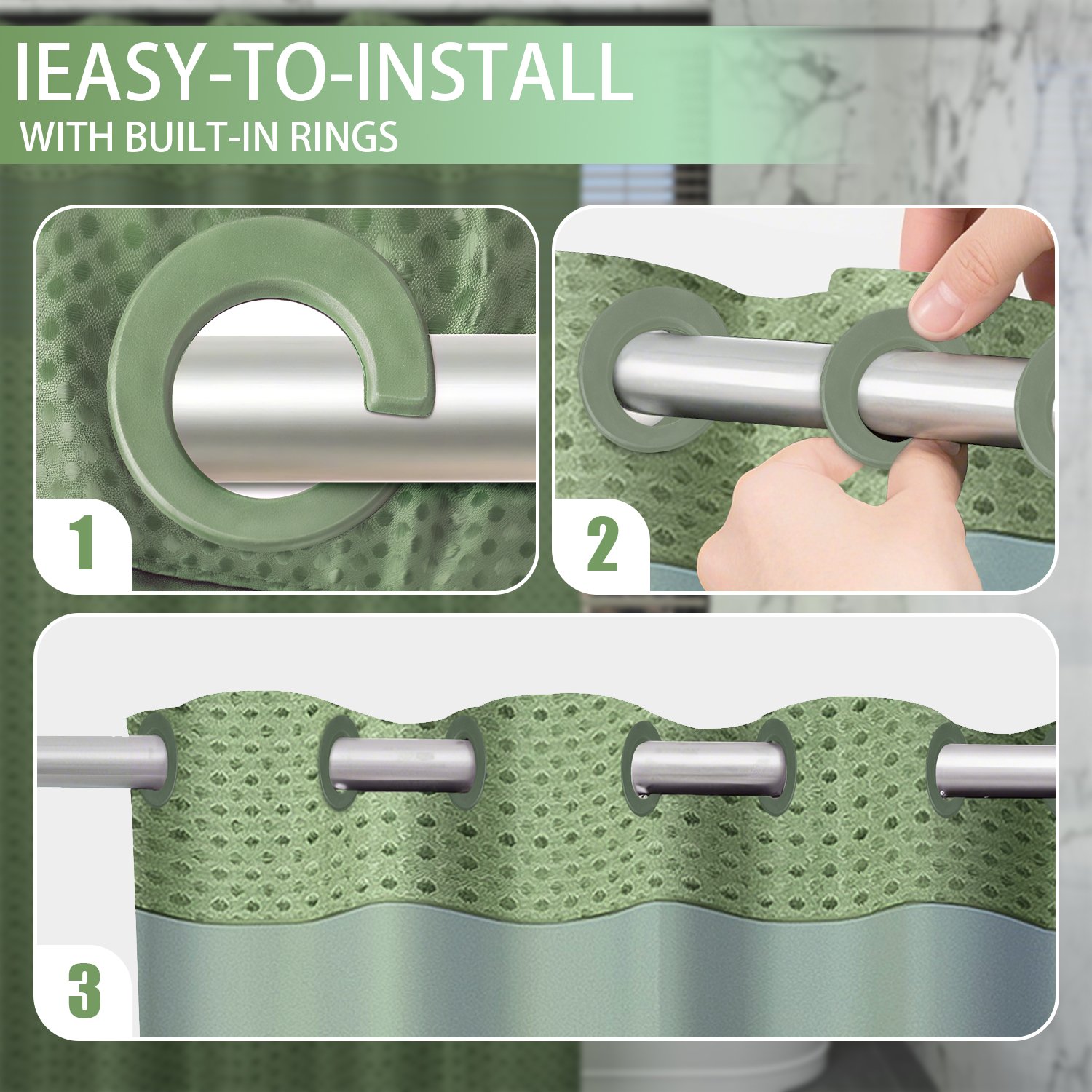 IEASY-TO-INSTALL
WITH BUILT-IN RINGS

1

2

3