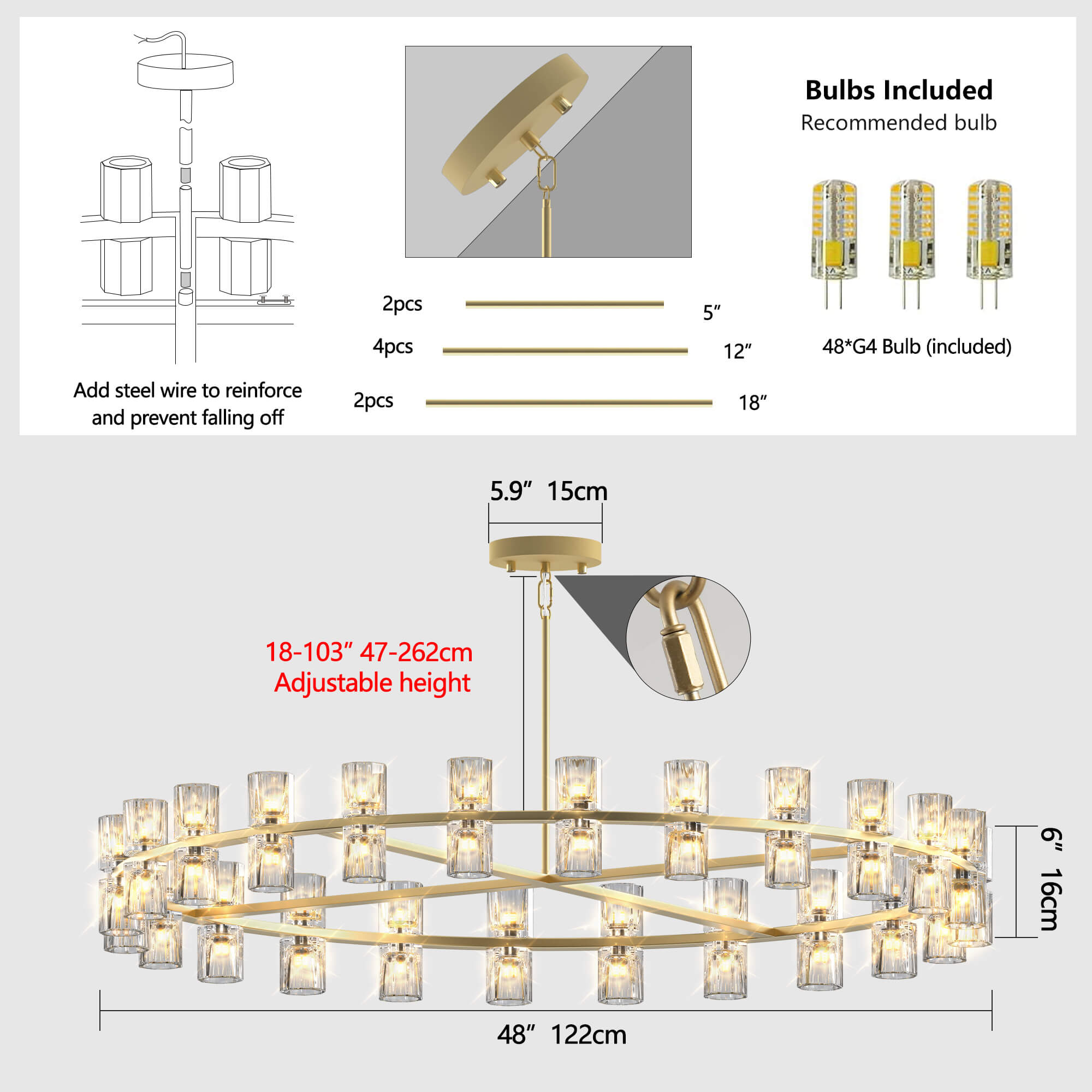 Add steel wire to reinforce and prevent falling off

2pcs 5″

4pcs 12″

2pcs 18″

Bulbs Included
Recommended bulb

48*G4 Bulb (included)

5.9″ 15cm

18-103″ 47-262cm
Adjustable height

6″ 16cm

48″ 122cm