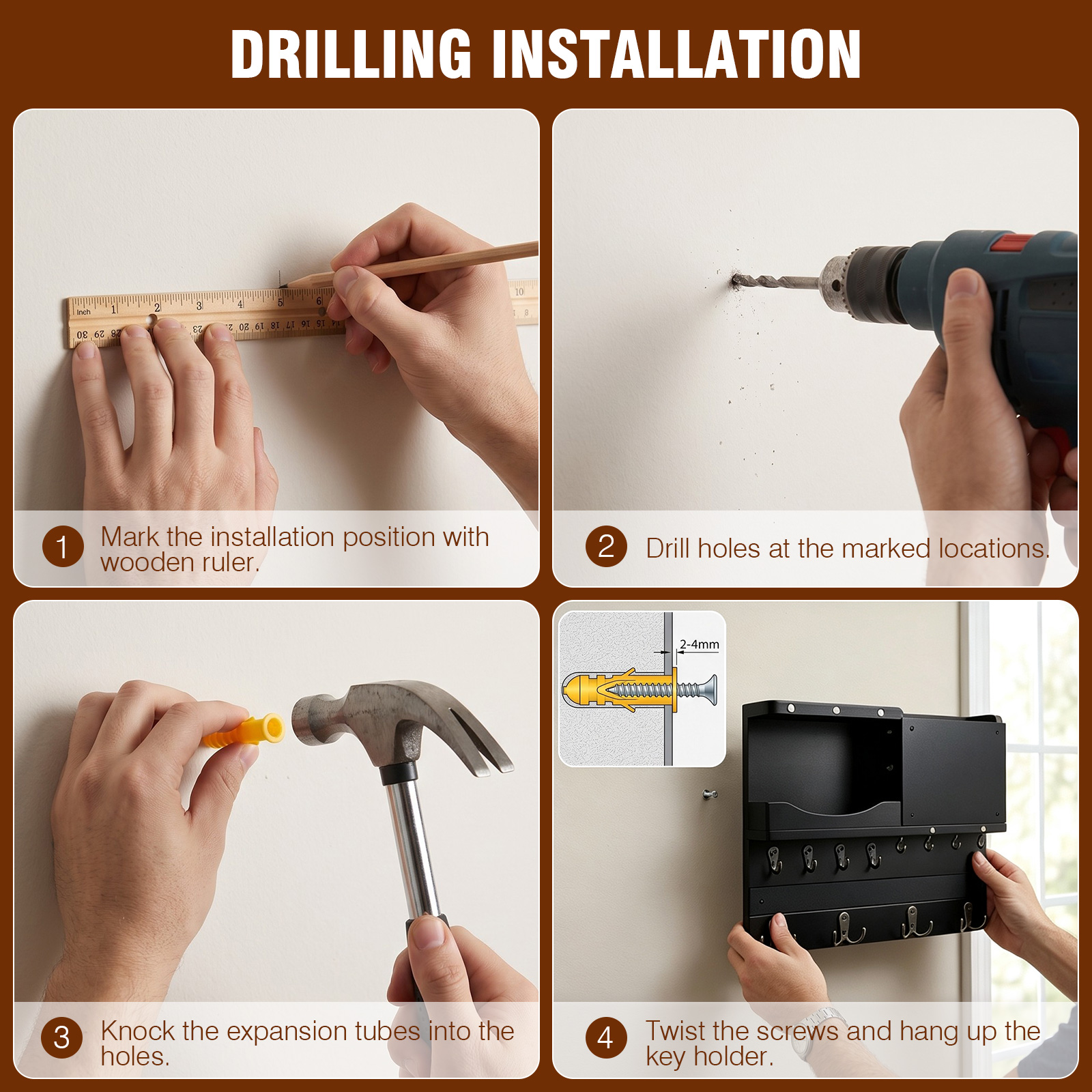 DRILLING INSTALLATION

Inch 1 2 3 4 5 6 10

1 Mark the installation position with wooden ruler.

2 Drill holes at the marked locations.

3 Knock the expansion tubes into the holes.

2-4mm

4 Twist the screws and hang up the key holder.