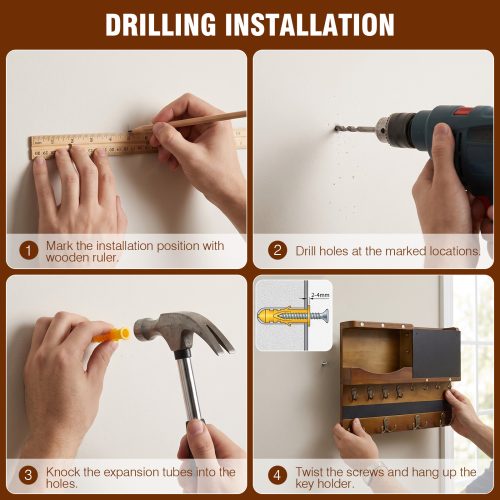 DRILLING INSTALLATION

1 Mark the installation position with wooden ruler.

2 Drill holes at the marked locations.

3 Knock the expansion tubes into the holes.

2-4mm

4 Twist the screws and hang up the key holder.